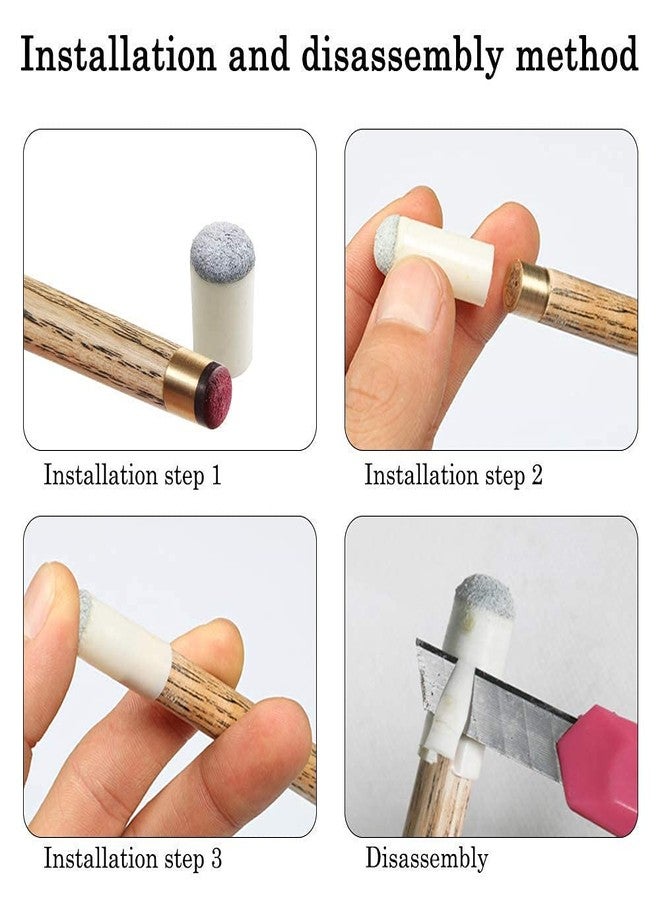 Installation and disassembly method

Installation step 1

Installation step 2

Installation step 3

Disassembly